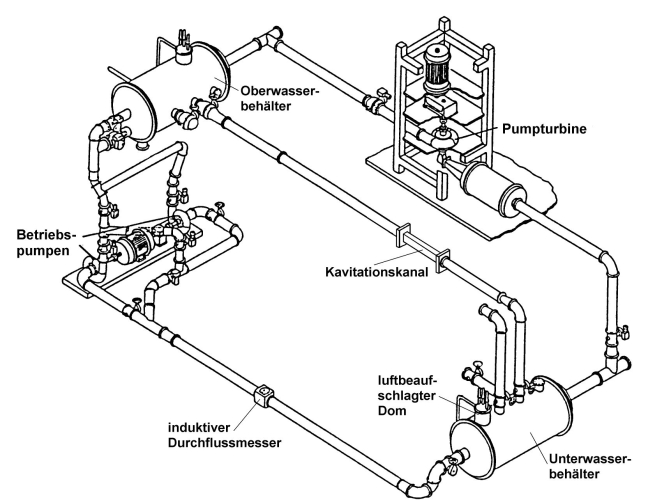 Oberwasserbehälter

Pumpturbine

Betriebspumpen

Kavitationskanal

luftbeaufschlagter Dom

induktiver Durchflussmesser

Unterwasserbehälter