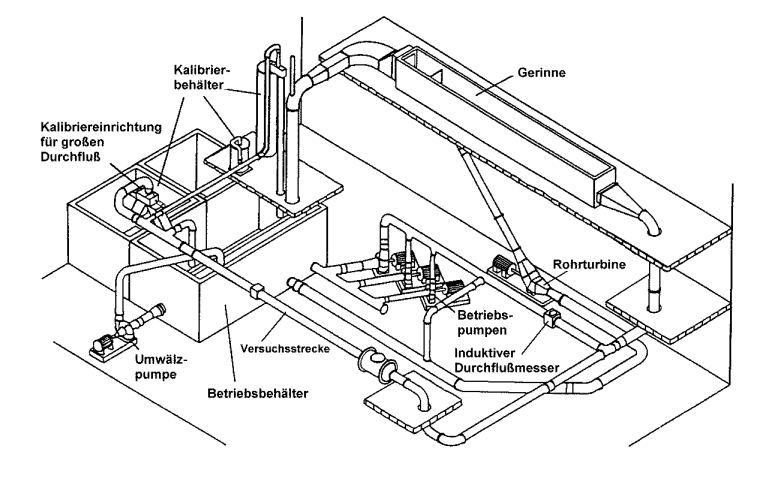 Kalibrierbehälter

Gerinne

Kalibriereinrichtung für großen Durchfluß

Rohrturbine

Betriebspumpen

Induktiver Durchflußmesser

Versuchsstrecke

Umwälzpumpe

Betriebsbehälter